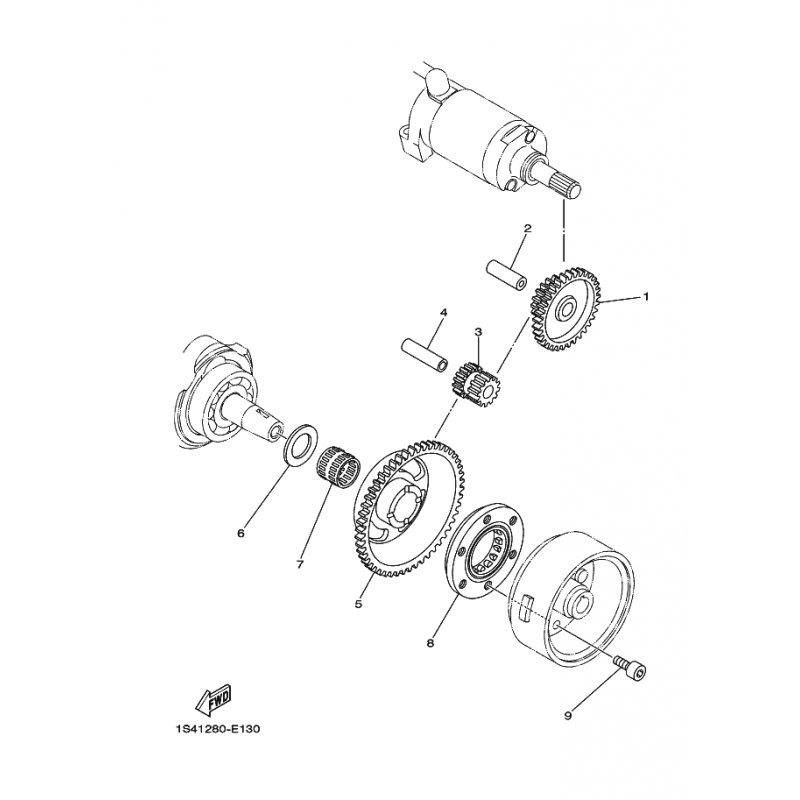 2
1
4
3
6
7
5
8
9
FWD
1S41280-E130