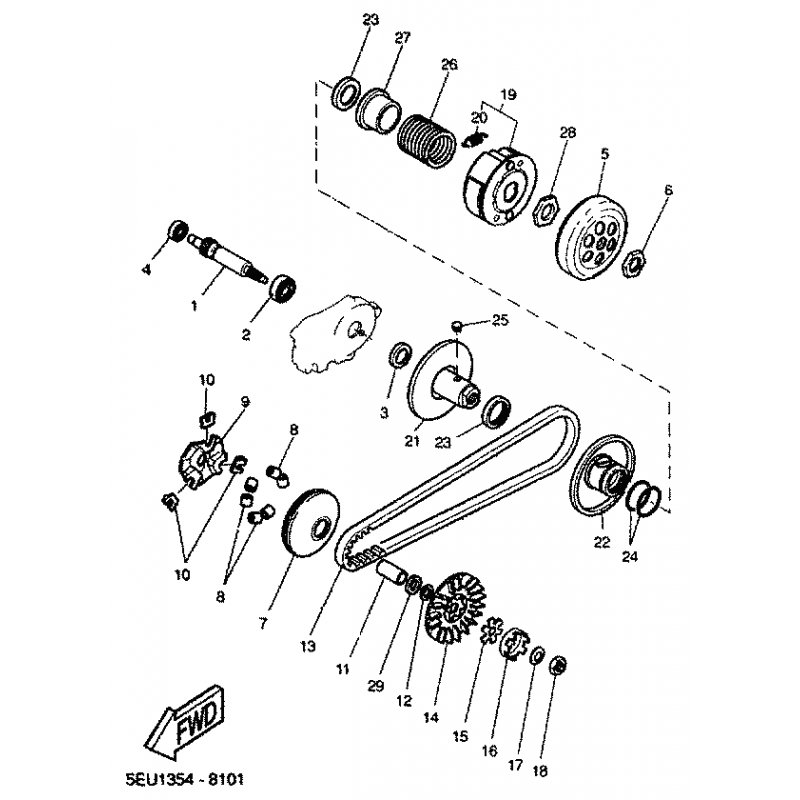 23
27
26
19
20
28
5
6
4
1
2
25
3
21
23
10
9
8
10
8
7
13
11
29
12
14
15
16
17
18
22
24
FWD
5EU1354 - 8101