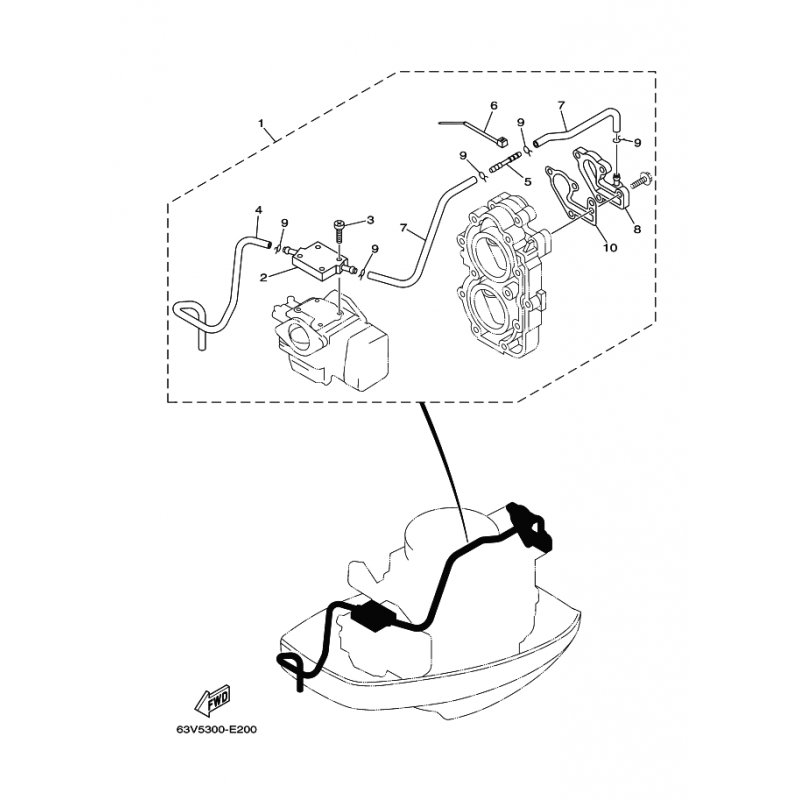 1
6
7
9
9
9
5
4
9
3
7
9
2
10
8
FWD
63V5300-E200