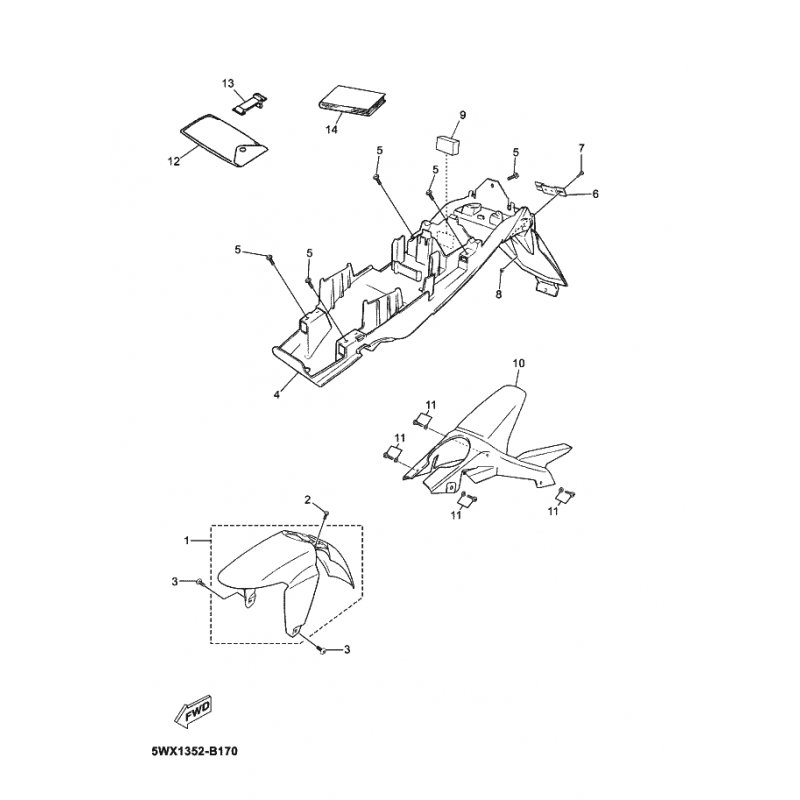 13
14
9
12
5
5
5
7
6
5
5
8
4
10
11
11
11
11
2
1
3
3
FWD
5WX1352-B170