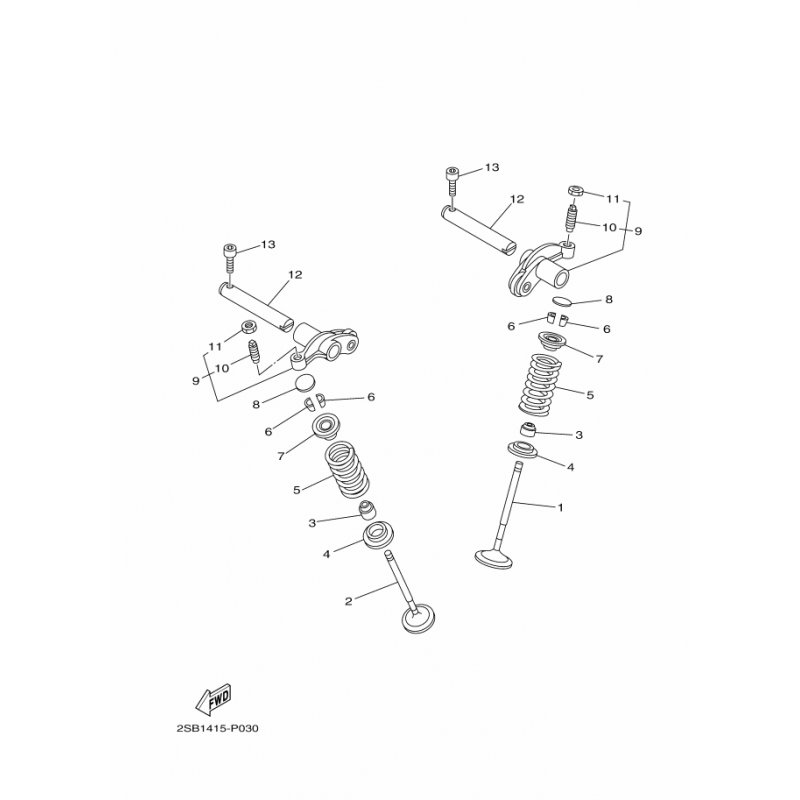 13
12
11
10
9
8
6
6
7
5
3
4
1
13
12
11
10
9
8
6
6
7
5
3
4
2
FWD
2SB1415-P030