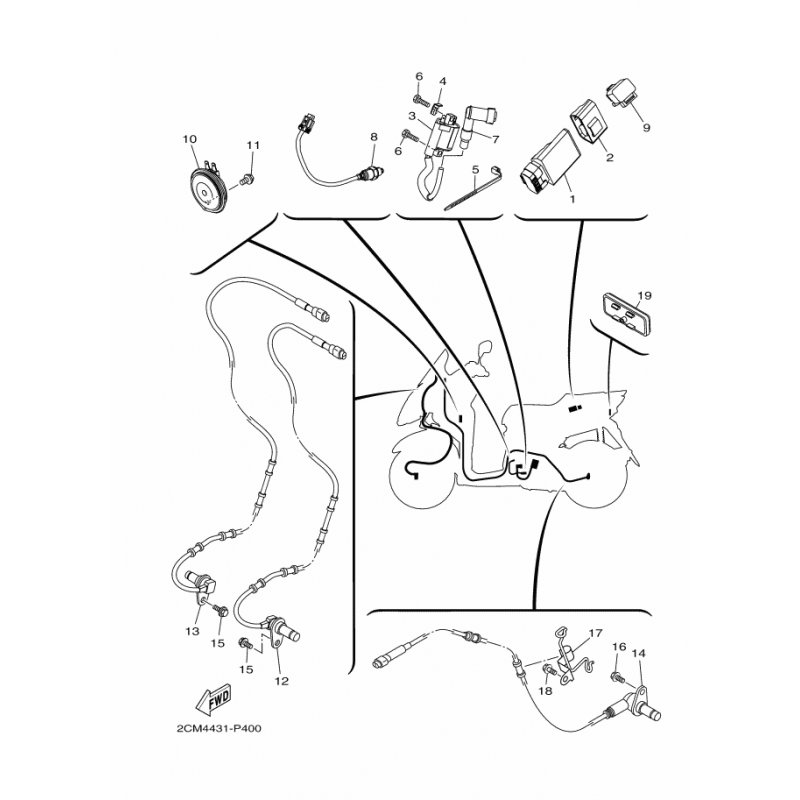 6
4
3
6
7
5
9
2
1
10
11
8
19
13
15
15
12
17
16
14
18
FWD
2CM4431-P400