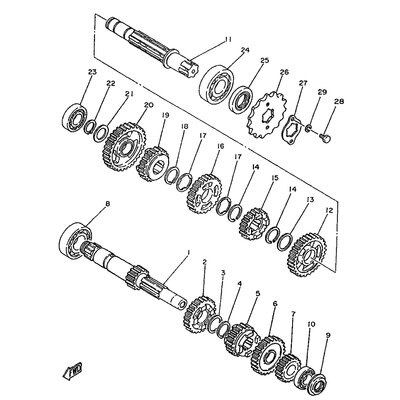 11
24
25
26
27
29
28
23
22
21
20
19
18
17
16
17
14
15
14
13
12
8
1
2
3
4
5
6
7
10
9
FWD