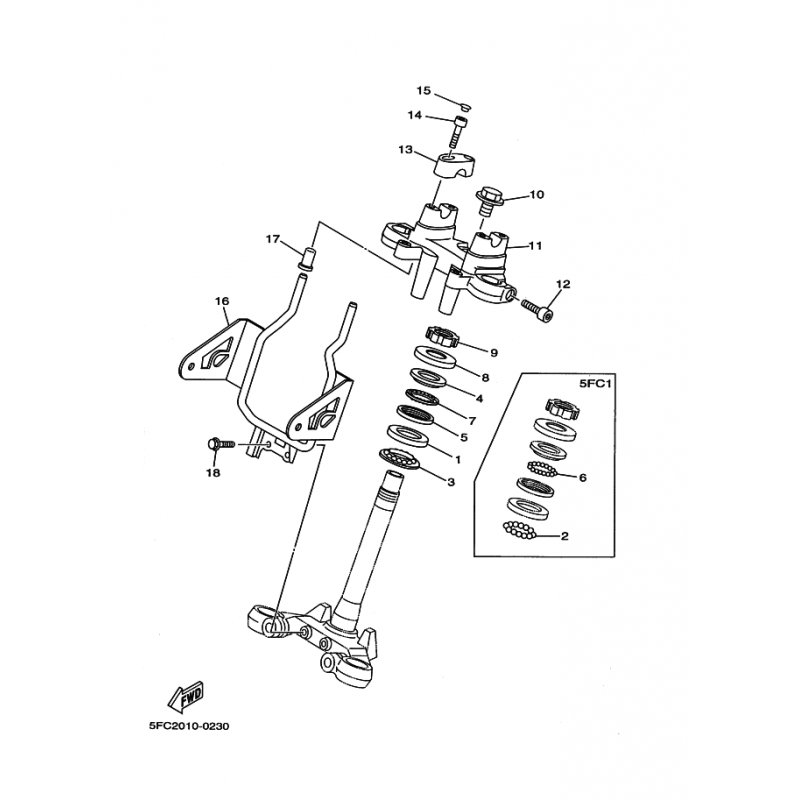 15
14
13
10
17
11
12
16
9
8
4
7
5
1
3
18
5FC1
6
2
FWD
5FC2010-0230