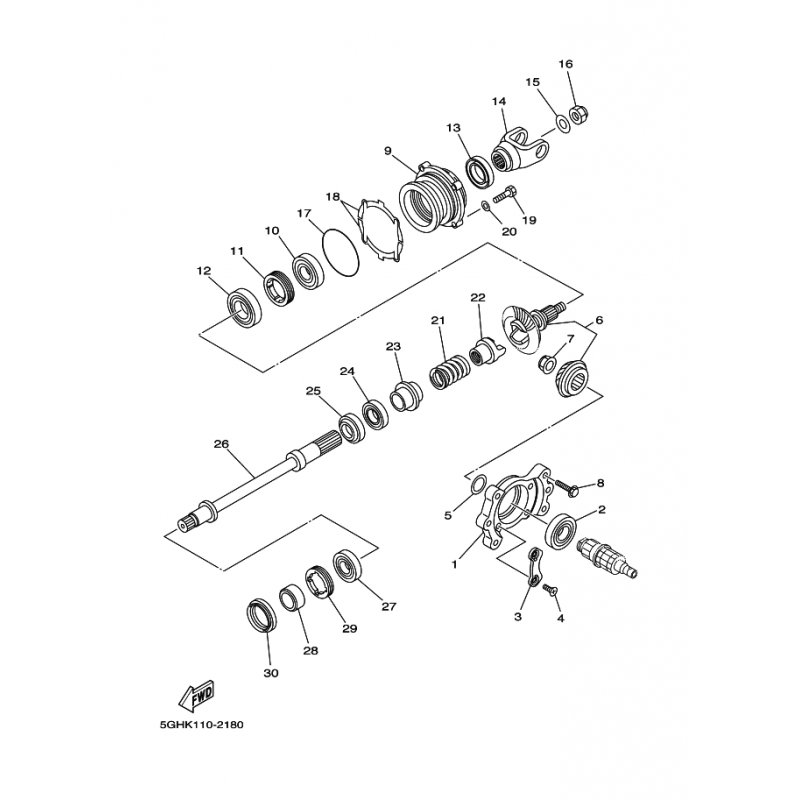 16
15
14
13
9
18
17
19
20
10
11
12
22
21
6
7
23
24
25
26
8
5
2
1
3
4
27
29
28
30
FWD
5GHK110-2180