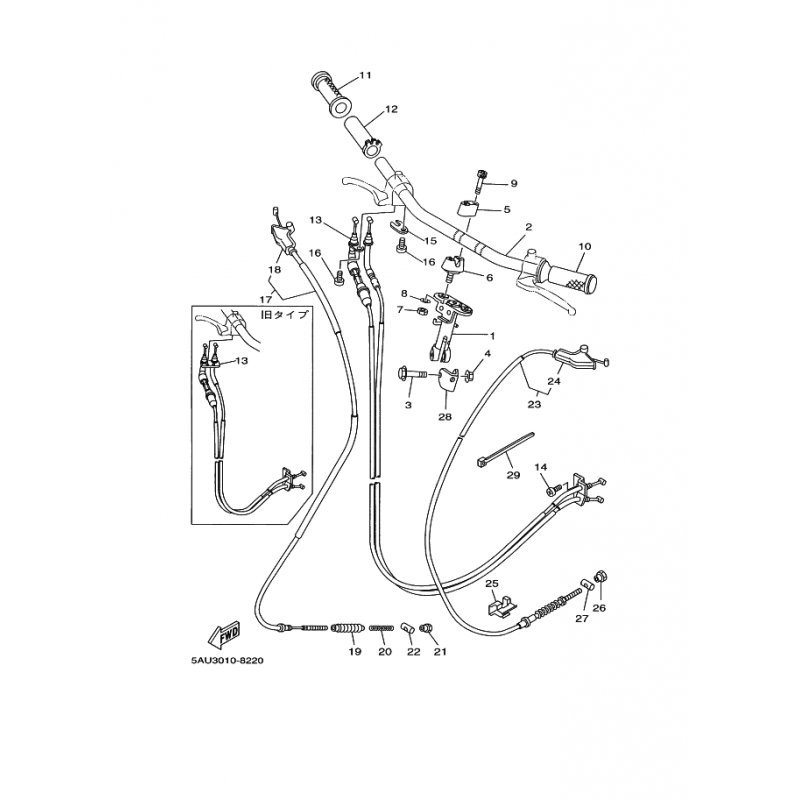 11
12
9
5
2
10
13
15
16
16
6
18
17
8
7
1
旧タイプ
13
4
3
28
24
23
29
14
25
26
27
FWD
19
20
22
21
5AU3010-8220